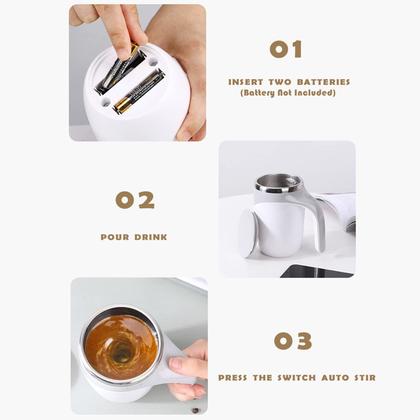 01

INSERT TWO BATTERIES
(Battery Not Included)

02

POUR DRINK

03

PRESS THE SWITCH AUTO STIR