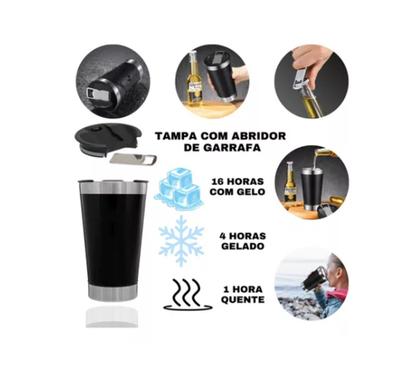 TAMPA COM ABRIDOR DE GARRAFA

16 HORAS COM GELO

4 HORAS GELADO

1 HORA QUENTE