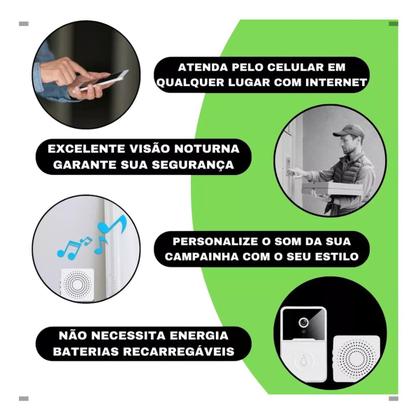 ATENDA PELO CELULAR EM QUALQUER LUGAR COM INTERNET

EXCELENTE VISÃO NOTURNA GARANTE SUA SEGURANÇA

PERSONALIZE O SOM DA SUA CAMPAINHA COM O SEU ESTILO

NÃO NECESSITA ENERGIA BATERIAS RECARREGÁVEIS