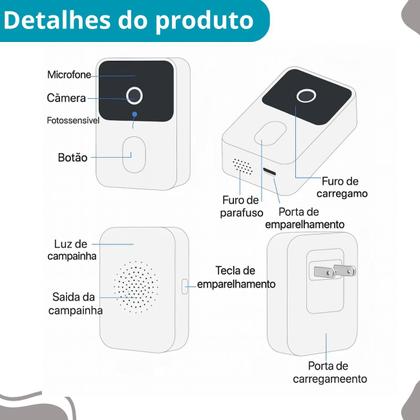 Detalhes do produto

Microfone
Câmera
Fotossensível
Botão

Furo de carregamo
Furo de parafuso
Porta de emparelhamento

Luz de campainha
Saida da campainha
Tecla de emparelhamento

Porta de carregameento