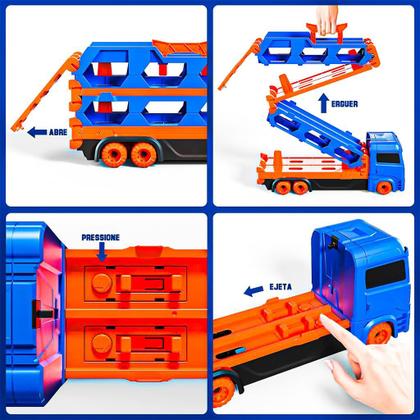 ABRE

ERGUER

PRESSIONE

EJETA