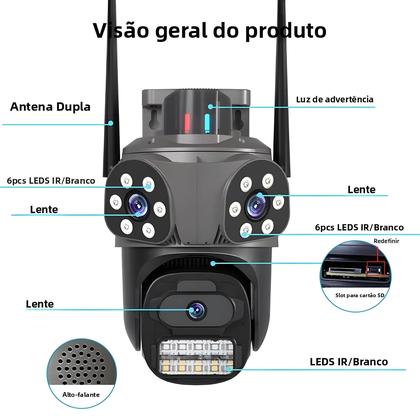 Visão geral do produto

Antena Dupla

Luz de advertência

6pcs LEDS IR/Branco

Lente

Lente

6pcs LEDS IR/Branco

Redefinir

Slot para cartão SD

Lente

LEDS IR/Branco

Alto-falante