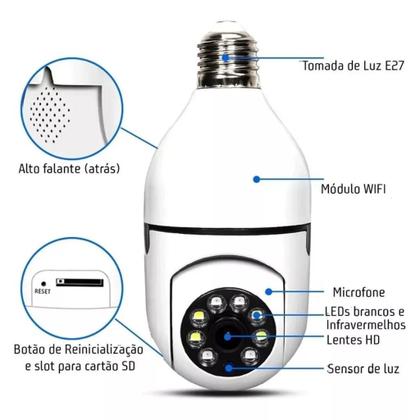 Tomada de Luz E27

Alto falante (atrás)

Módulo WIFI

RESET

Microfone

LEDs brancos e Infravermelhos

Lentes HD

Botão de Reinicialização e slot para cartão SD

Sensor de luz