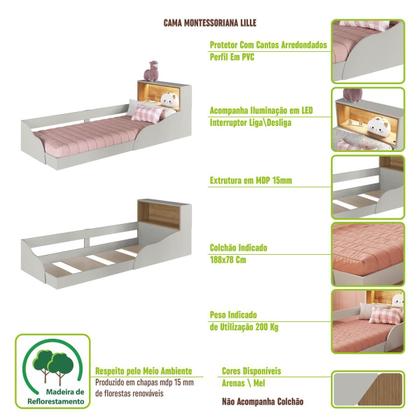 CAMA MONTESSORIANA LILLE

Protetor Com Cantos Arredondados
Perfil Em PVC

Acompanha Iluminação em LED
Interruptor Liga\Desliga

Extrutura em MDP 15mm

Colchão Indicado
188x78 Cm

Peso Indicado
de Utilização 200 Kg

Madeira de Reflorestamento

Respeito pelo Meio Ambiente
Produzido em chapas mdp 15 mm de florestas renováveis

Cores Disponíveis
Arenas \ Mel

Não Acompanha Colchão