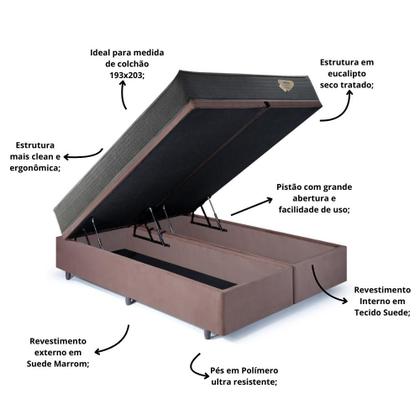 Ideal para medida de colchão 193x203;

Estrutura em eucalipto seco tratado;

Estrutura mais clean e ergonômica;

Pistão com grande abertura e facilidade de uso;

Revestimento Interno em Tecido Suede;

Revestimento externo em Suede Marrom;

Pés em Polímero ultra resistente;