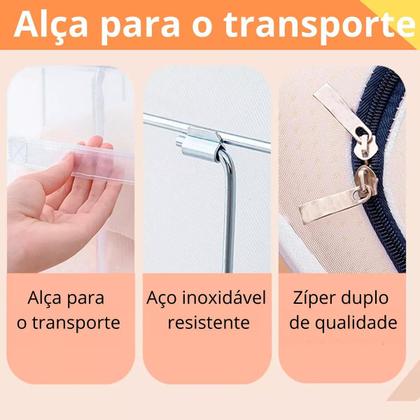 Alça para o transporte

Alça para o transporte

Aço inoxidável resistente

Zíper duplo de qualidade