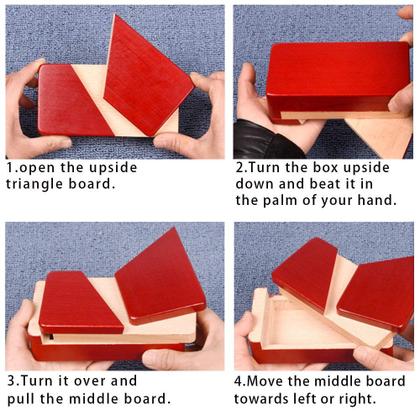 1.open the upside triangle board.

2.Turn the box upside down and beat it in the palm of your hand.

3.Turn it over and pull the middle board.

4.Move the middle board towards left or right.