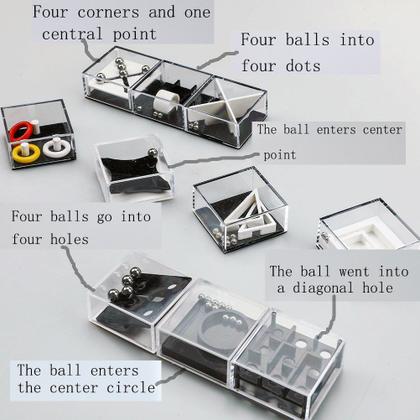 Four corners and one central point

Four balls into four dots

The ball enters center point

Four balls go into four holes

The ball went into a diagonal hole

The ball enters the center circle