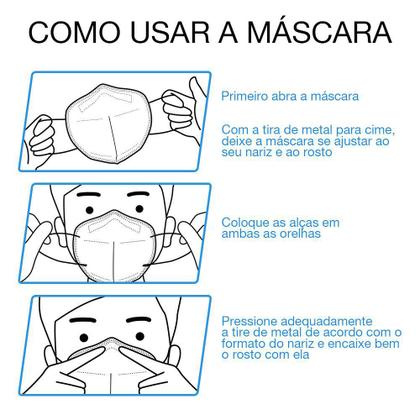 COMO USAR A MÁSCARA

Primeiro abra a máscara

Com a tira de metal para cime, deixe a máscara se ajustar ao seu nariz e ao rosto

Coloque as alças em ambas as orelhas

Pressione adequadamente a tire de metal de acordo com o formato do nariz e encaixe bem o rosto com ela