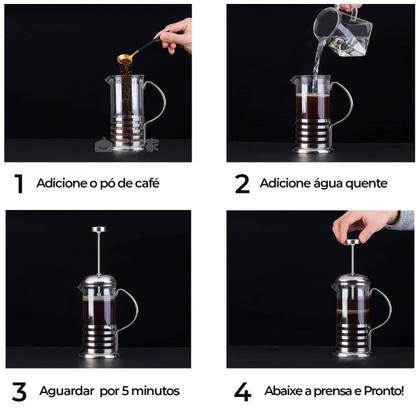 1 Adicione o pó de café

2 Adicione água quente

3 Aguardar por 5 minutos

4 Abaixe a prensa e Pronto!