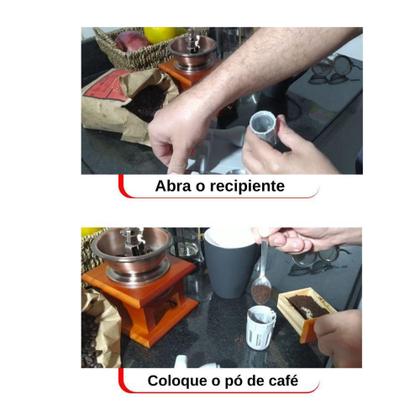 Abra o recipiente

Coloque o pó de café