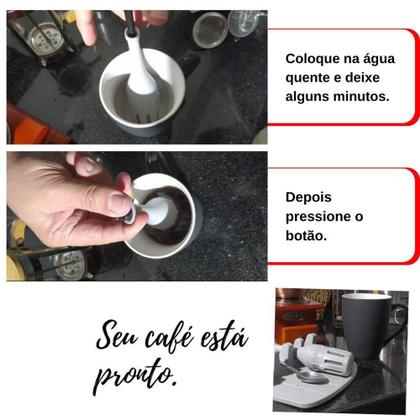 Coloque na água quente e deixe alguns minutos.

Depois pressione o botão.

Seu café está pronto.