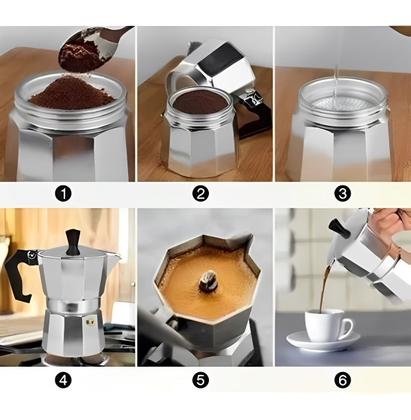 1
2
3
4
5
6