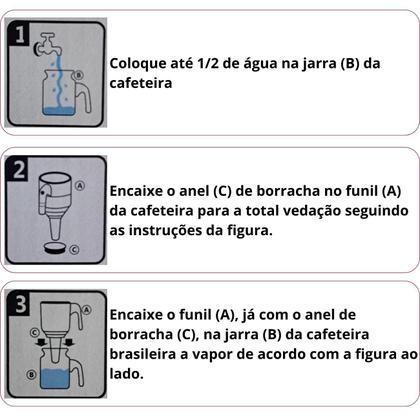 1

B

Coloque até 1/2 de água na jarra (B) da cafeteira

2

A

C

Encaixe o anel (C) de borracha no funil (A) da cafeteira para a total vedação seguindo as instruções da figura.

3

A

C

B

Encaixe o funil (A), já com o anel de borracha (C), na jarra (B) da cafeteira brasileira a vapor de acordo com a figura ao lado.