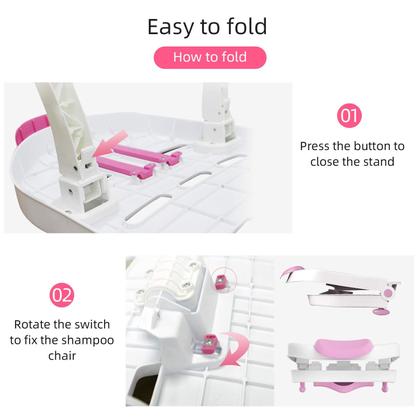 Easy to fold

How to fold

01

Press the button to close the stand

02

Rotate the switch to fix the shampoo chair