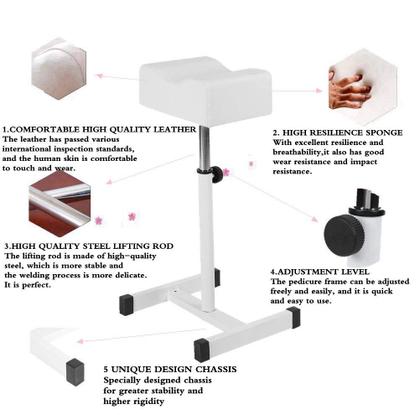 1.COMFORTABLE HIGH QUALITY LEATHER
The leather has passed various international inspection standards, and the human skin is comfortable to touch and wear.

2. HIGH RESILIENCE SPONGE
With excellent resilience and breathability,it also has good wear resistance and impact resistance.

3.HIGH QUALITY STEEL LIFTING ROD
The lifting rod is made of high-quality steel, which is more stable and the welding process is more delicate. It is perfect.

4.ADJUSTMENT LEVEL
The pedicure frame can be adjusted freely and easily, and it is quick and easy to use.

5 UNIQUE DESIGN CHASSIS
Specially designed chassis for greater stability and higher rigidity