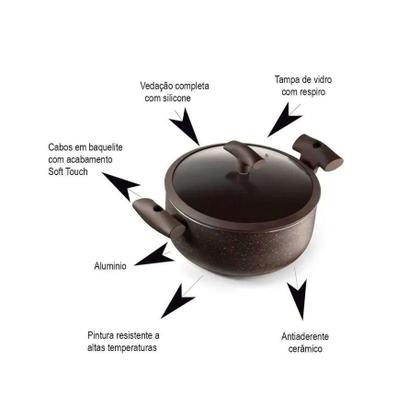 Vedação completa com silicone

Tampa de vidro com respiro

Cabos em baquelite com acabamento Soft Touch

Aluminio

Pintura resistente a altas temperaturas

Antiaderente cerâmico