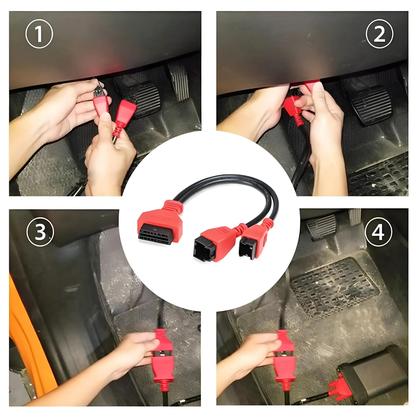 1

2

3

4