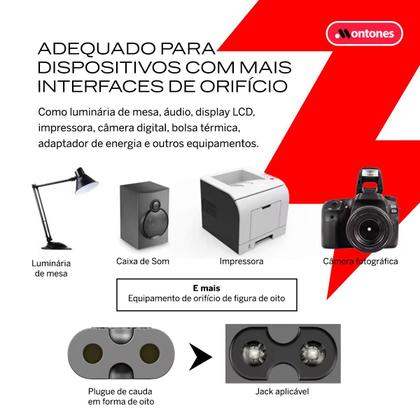 Montones

ADEQUADO PARA DISPOSITIVOS COM MAIS INTERFACES DE ORIFÍCIO

Como luminária de mesa, áudio, display LCD, impressora, câmera digital, bolsa térmica, adaptador de energia e outros equipamentos.

Luminária de mesa

Caixa de Som

Impressora

Câmera fotográfica

E mais
Equipamento de orifício de figura de oito

Plugue de cauda em forma de oito

Jack aplicável