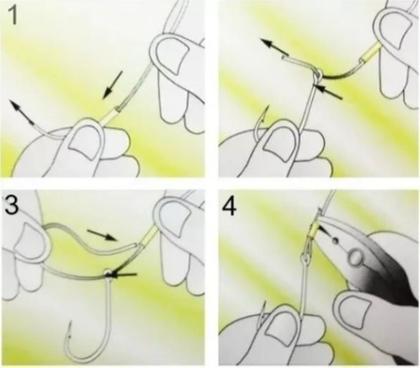 1

3

4