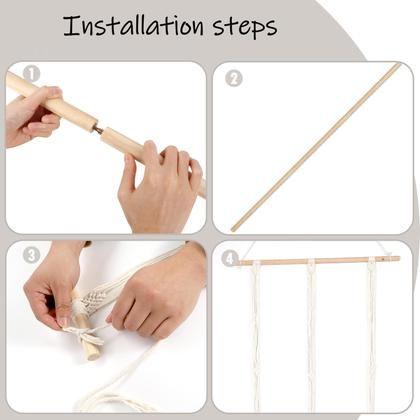 Installation steps

1

2

3

4