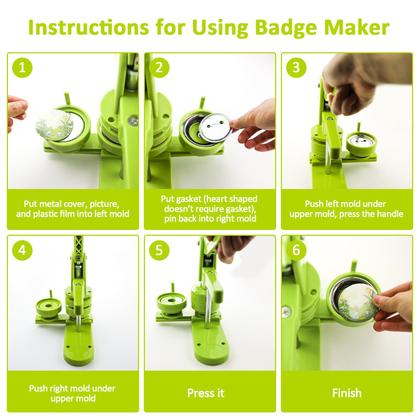 Instructions for Using Badge Maker

1

Put metal cover, picture, and plastic film into left mold

2

Put gasket (heart shaped doesn't require gasket), pin back into right mold

3

Push left mold under upper mold, press the handle

4

Push right mold under upper mold

5

Press it

6

Finish