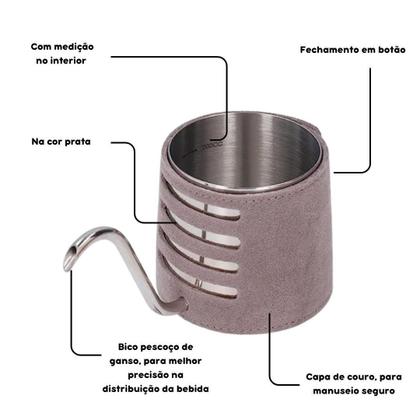 Com medição no interior

Fechamento em botão

Na cor prata

Bico pescoço de ganso, para melhor precisão na distribuição da bebida

Capa de couro, para manuseio seguro