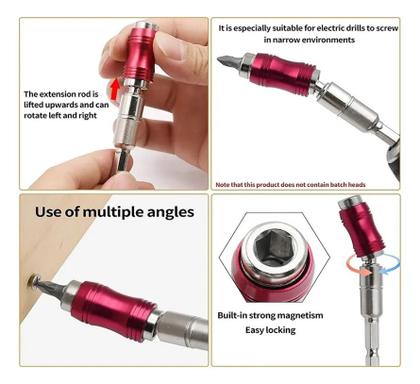 The extension rod is lifted upwards and can rotate left and right

It is especially suitable for electric drills to screw in narrow environments

Note that this product does not contain batch heads

Use of multiple angles

Built-in strong magnetism
Easy locking