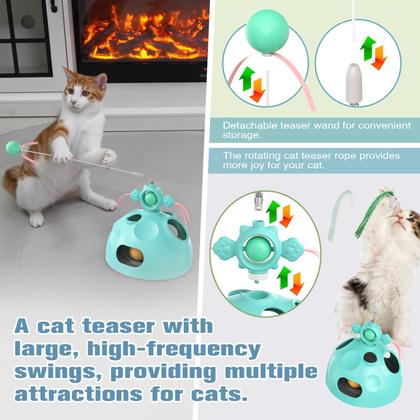 Detachable teaser wand for convenient storage.

The rotating cat teaser rope provides more joy for your cat.

A cat teaser with large, high-frequency swings, providing multiple attractions for cats.