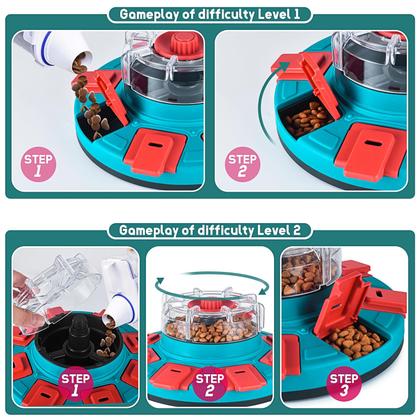 Gameplay of difficulty Level 1

STEP 1

STEP 2

Gameplay of difficulty Level 2

STEP 1

STEP 2

STEP 3