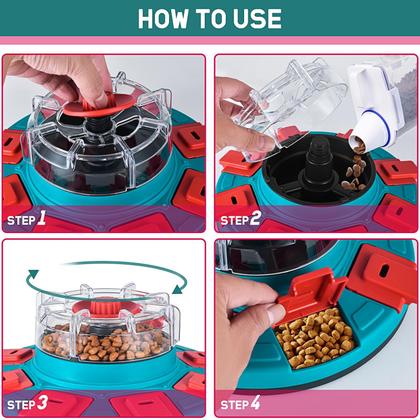 HOW TO USE

STEP 1

STEP 2

STEP 3

STEP 4