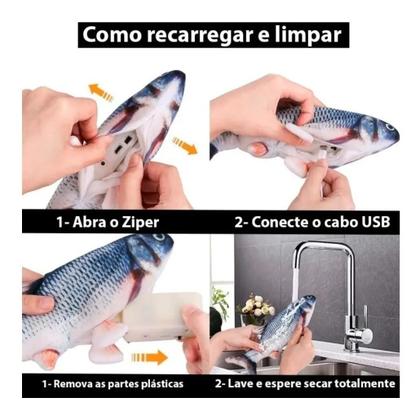 Como recarregar e limpar

1- Abra o Ziper

2- Conecte o cabo USB

1- Remova as partes plásticas

2- Lave e espere secar totalmente