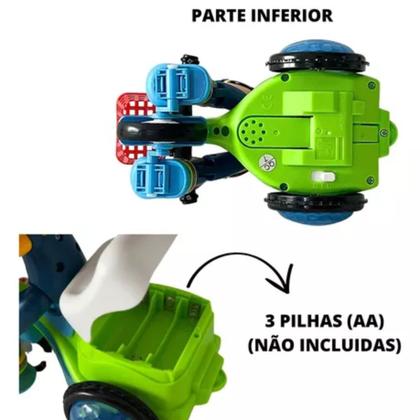 PARTE INFERIOR

3 PILHAS (AA)
(NÃO INCLUIDAS)