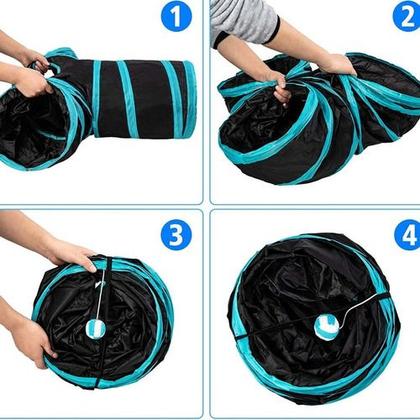 1
2
3
4