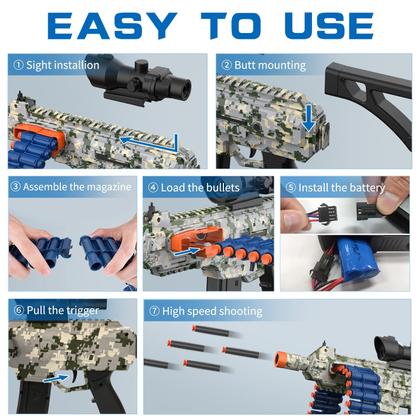 EASY TO USE

① Sight installion

② Butt mounting

③ Assemble the magazine

④ Load the bullets

⑤ Install the battery

⑥ Pull the trigger

⑦ High speed shooting