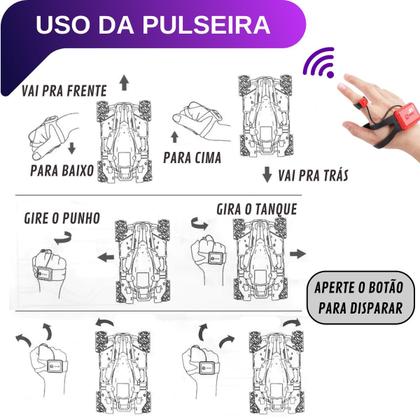 USO DA PULSEIRA

VAI PRA FRENTE

PARA BAIXO

PARA CIMA

VAI PRA TRÁS

GIRE O PUNHO

GIRA O TANQUE

APERTE O BOTÃO PARA DISPARAR