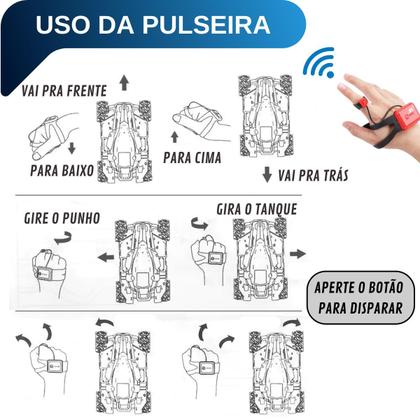 USO DA PULSEIRA

VAI PRA FRENTE

PARA BAIXO

PARA CIMA

VAI PRA TRÁS

GIRE O PUNHO

GIRA O TANQUE

APERTE O BOTÃO PARA DISPARAR