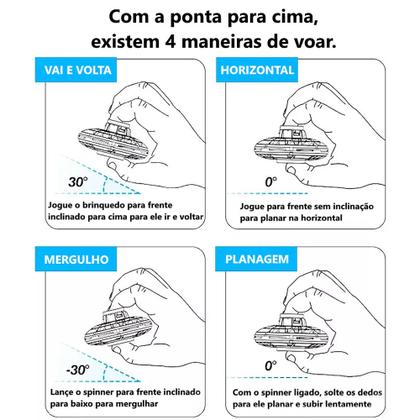 Com a ponta para cima, existem 4 maneiras de voar.

VAI E VOLTA

30°

Jogue o brinquedo para frente inclinado para cima para ele ir e voltar

HORIZONTAL

0°

Jogue para frente sem inclinação para planar na horizontal

MERGULHO

-30°

Lançe o spinner para frente inclinado para baixo para mergulhar

PLANAGEM

0°

Com o spinner ligado, solte os dedos para ele planar e subir lentamente