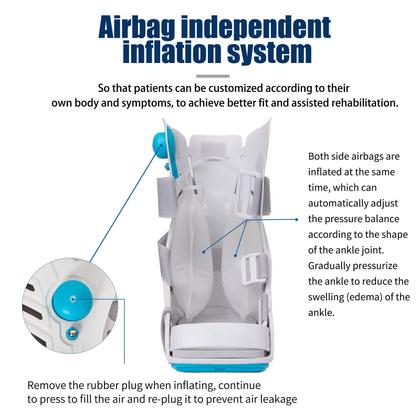 Airbag independent inflation system

So that patients can be customized according to their own body and symptoms, to achieve better fit and assisted rehabilitation.

Both side airbags are inflated at the same time, which can automatically adjust the pressure balance according to the shape of the ankle joint. Gradually pressurize the ankle to reduce the swelling (edema) of the ankle.

Remove the rubber plug when inflating, continue to press to fill the air and re-plug it to prevent air leakage