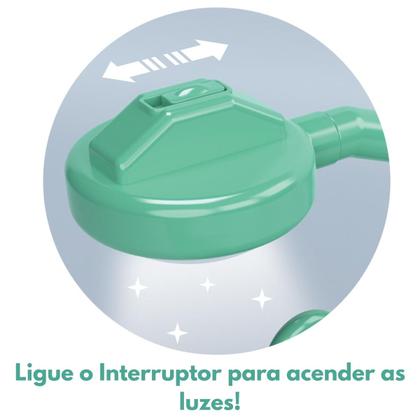 Ligue o Interruptor para acender as luzes!