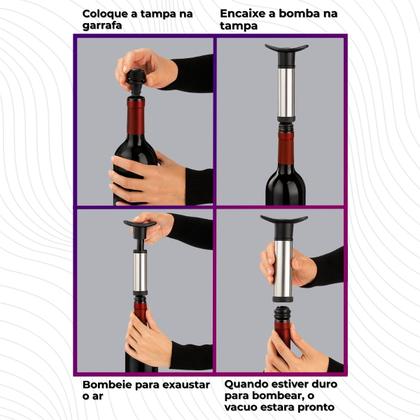 Coloque a tampa na garrafa

Encaixe a bomba na tampa

Bombeie para exaustar o ar

Quando estiver duro para bombear, o vacuo estara pronto