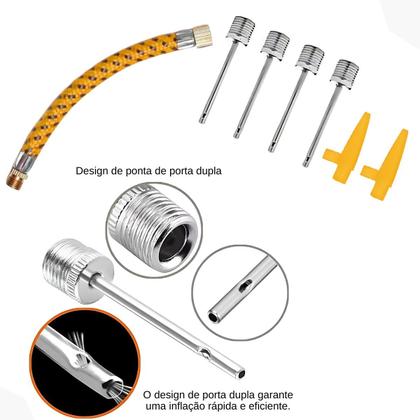 Design de ponta de porta dupla

O design de porta dupla garante uma inflação rápida e eficiente.