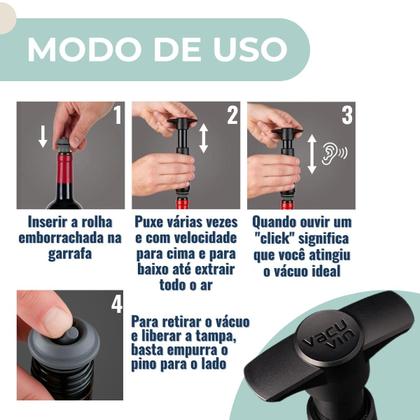 MODO DE USO

1

Inserir a rolha emborrachada na garrafa

2

Puxe várias vezes e com velocidade para cima e para baixo até extrair todo o ar

3

Quando ouvir um "click" significa que você atingiu o vácuo ideal

4

Para retirar o vácuo e liberar a tampa, basta empurra o pino para o lado

vacu vin