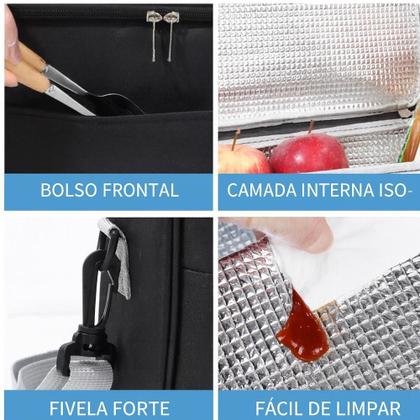 BOLSO FRONTAL

CAMADA INTERNA ISO-

FIVELA FORTE

FÁCIL DE LIMPAR