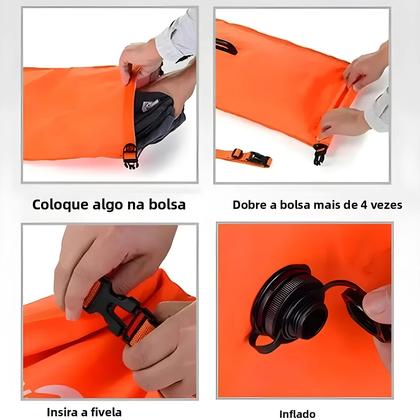 Coloque algo na bolsa

Dobre a bolsa mais de 4 vezes

Insira a fivela

Inflado