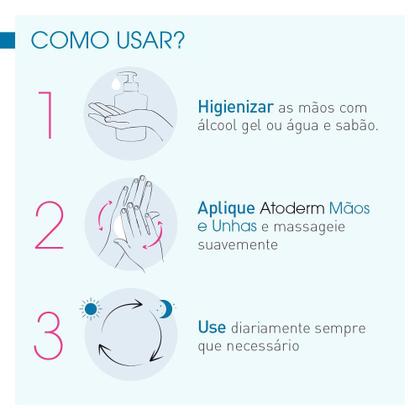 COMO USAR?

1

Higienizar as mãos com álcool gel ou água e sabão.

2

Aplique Atoderm Mãos e Unhas e massageie suavemente

3

Use diariamente sempre que necessário