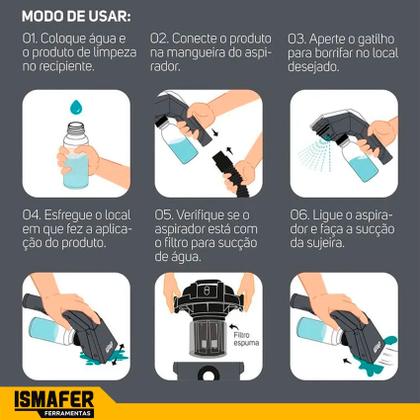 MODO DE USAR:

01. Coloque água e o produto de limpeza no recipiente.

02. Conecte o produto na mangueira do aspirador.

03. Aperte o gatilho para borrifar no local desejado.

04. Esfregue o local em que fez a aplicação do produto.

05. Verifique se o aspirador está com o filtro para sucção de água.

Filtro espuma

06. Ligue o aspirador e faça a sucção da sujeira.

ISMAFER
FERRAMENTAS