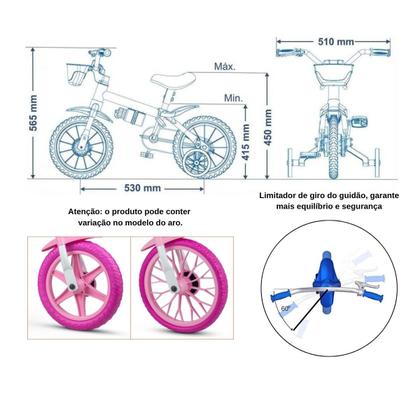 565 mm

Máx.

Min.

415 mm

450 mm

530 mm

510 mm

Limitador de giro do guidão, garante mais equilíbrio e segurança

Atenção: o produto pode conter variação no modelo do aro.

60°