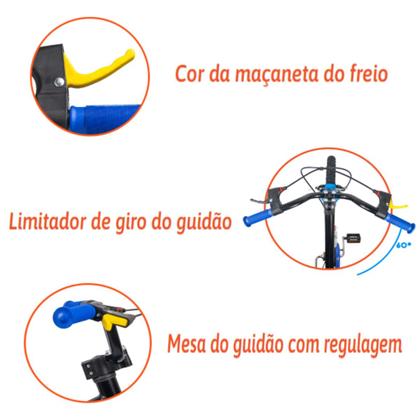 Cor da maçaneta do freio

Limitador de giro do guidão

60°

Mesa do guidão com regulagem