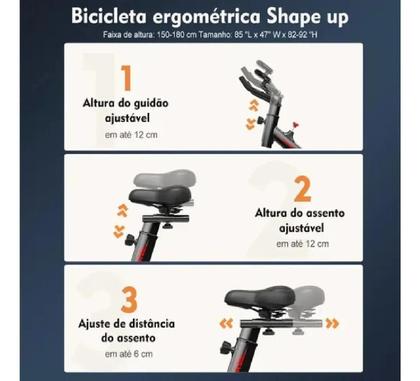 Bicicleta ergométrica Shape up
Faixa de altura: 150-180 cm Tamanho: 85 "L x 47" W x 82-92 "H

1
Altura do guidão ajustável
em até 12 cm

2
Altura do assento ajustável
em até 12 cm

3
Ajuste de distância do assento
em até 6 cm